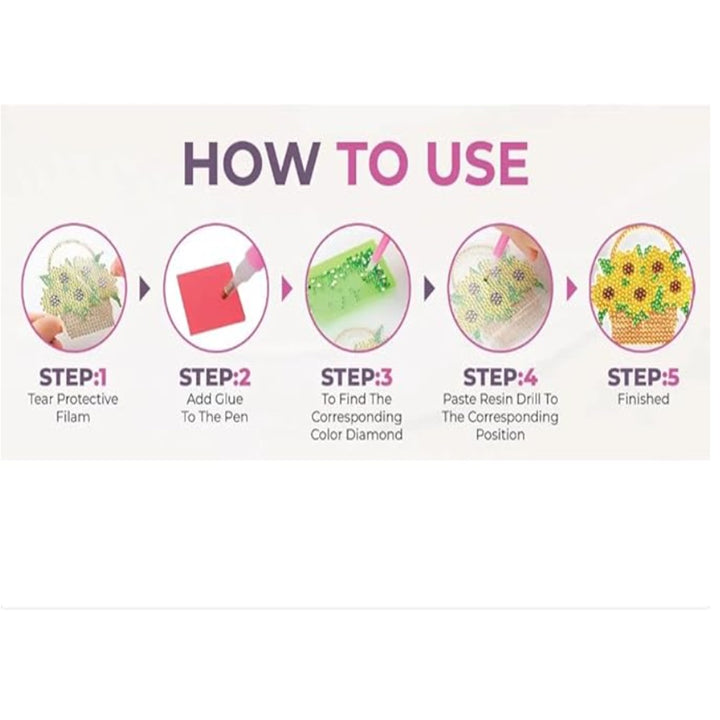 HOW TO USE

STEP:1
Tear Protective Filam

STEP:2
Add Glue To The Pen

STEP:3
To Find The Corresponding Color Diamond

STEP:4
Paste Resin Drill To The Corresponding Position

STEP:5
Finished