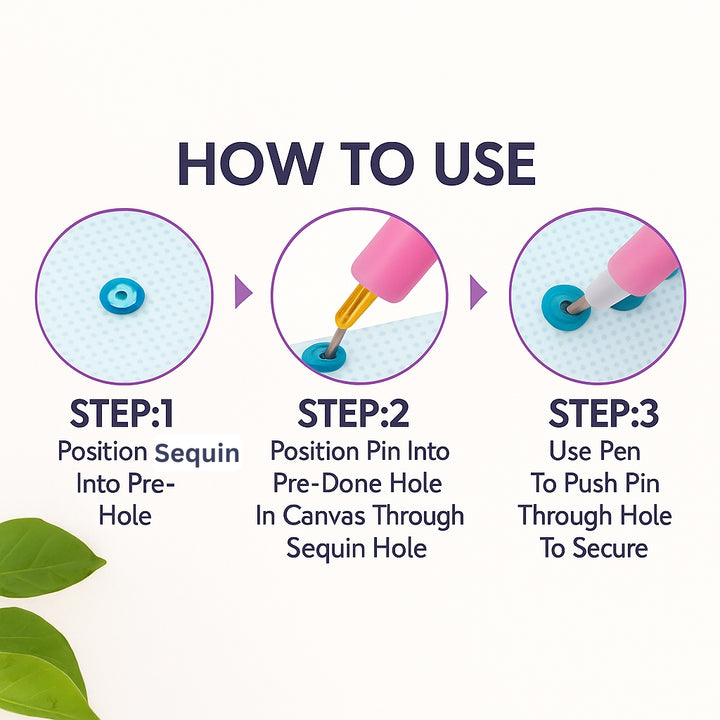 HOW TO USE

STEP:1
Position Sequin Into Pre-Hole

STEP:2
Position Pin Into Pre-Done Hole In Canvas Through Sequin Hole

STEP:3
Use Pen To Push Pin Through Hole To Secure