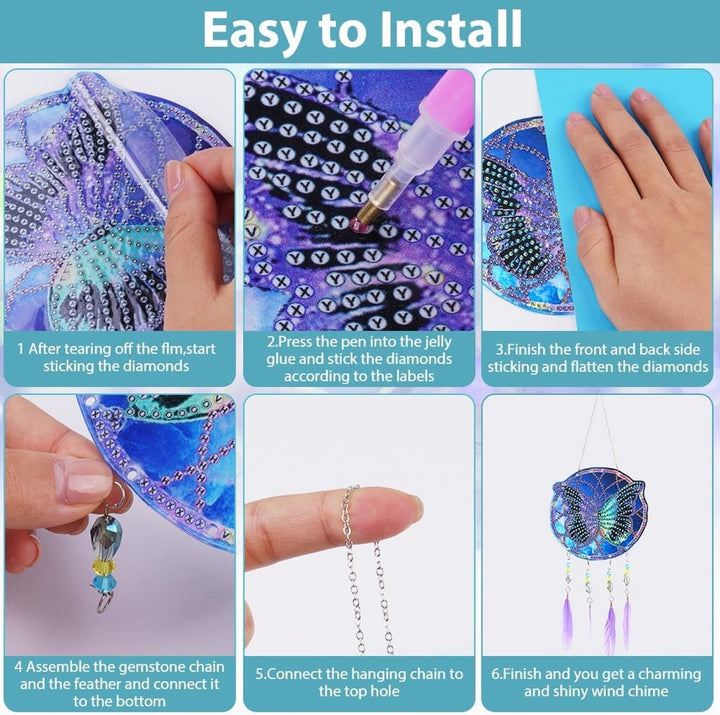 Easy to Install

1 After tearing off the flm,start sticking the diamonds

2.Press the pen into the jelly glue and stick the diamonds according to the labels

3.Finish the front and back side sticking and flatten the diamonds

4 Assemble the gemstone chain and the feather and connect it to the bottom

5.Connect the hanging chain to the top hole

6.Finish and you get a charming and shiny wind chime